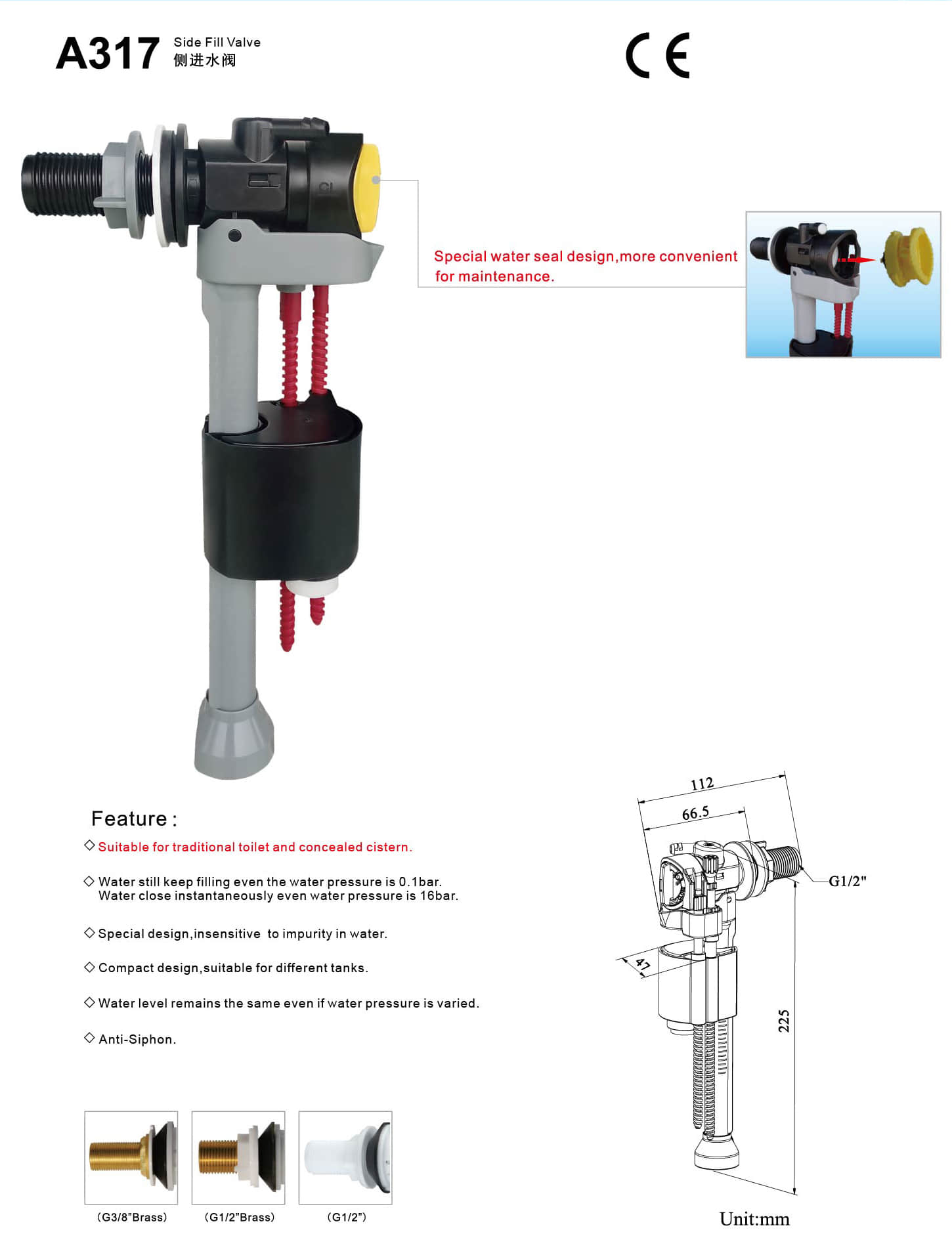 A317 Side Fill Valve
侧进水阀

CE

Special water seal design,more convenient for maintenance.

Feature :

◇ Suitable for traditional toilet and concealed cistern.

◇ Water still keep filling even the water pressure is 0.1bar.
Water close instantaneously even water pressure is 16bar.

◇ Special design,insensitive to impurity in water.

◇ Compact design,suitable for different tanks.

◇ Water level remains the same even if water pressure is varied.

◇ Anti-Siphon.

(G3/8"Brass)
(G1/2"Brass)
(G1/2")

112
66.5
G1/2"
47
225

Unit:mm