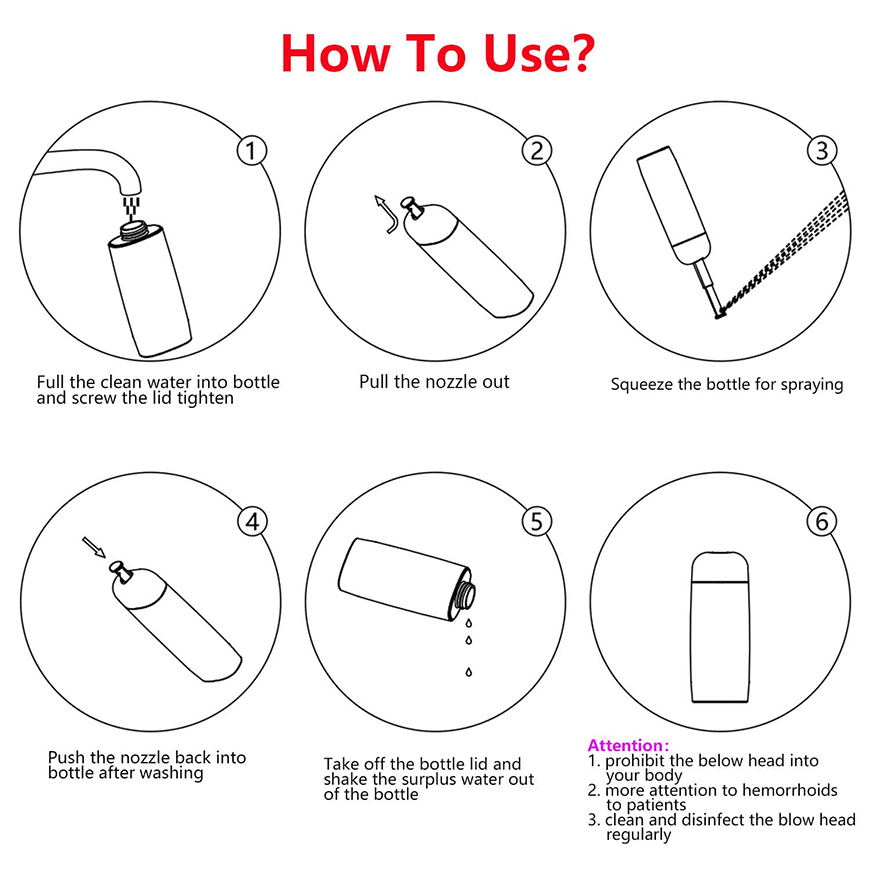 How To Use?

1
Full the clean water into bottle and screw the lid tighten

2
Pull the nozzle out

3
Squeeze the bottle for spraying

4
Push the nozzle back into bottle after washing

5
Take off the bottle lid and shake the surplus water out of the bottle

6
Attention:
1. prohibit the below head into your body
2. more attention to hemorrhoids to patients
3. clean and disinfect the blow head regularly