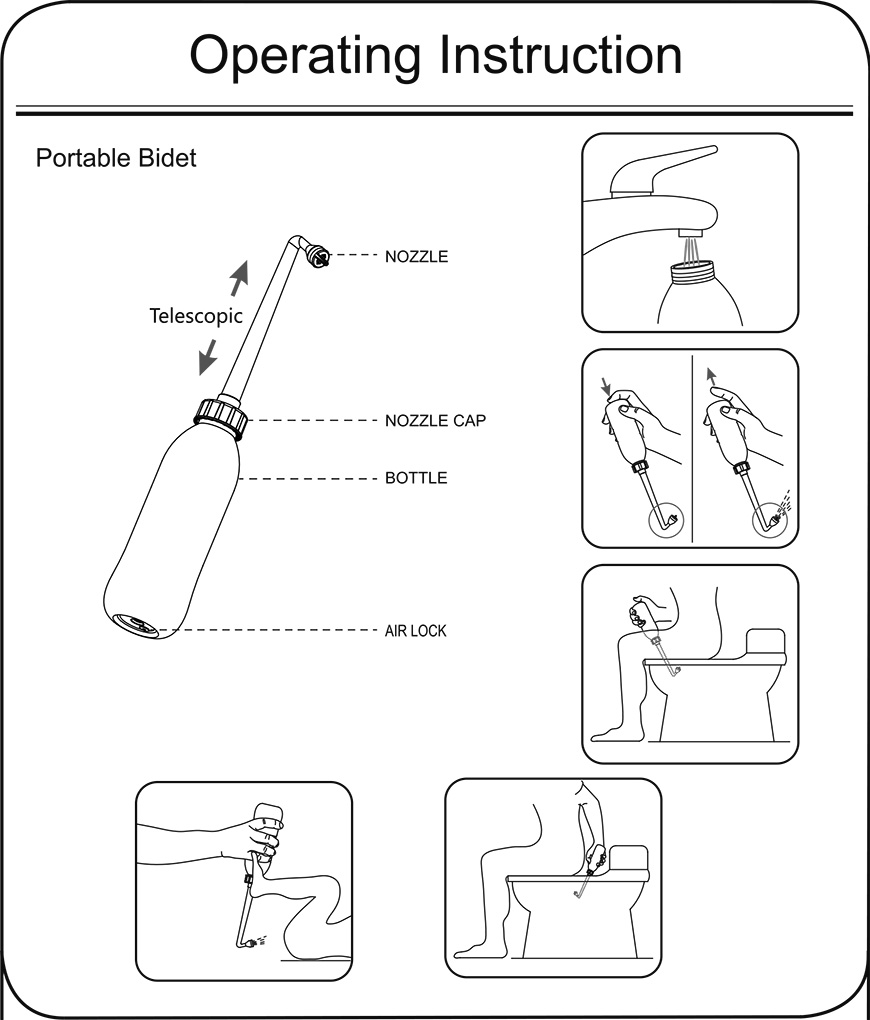 Operating Instruction

Portable Bidet

Telescopic

NOZZLE

NOZZLE CAP

BOTTLE

AIR LOCK