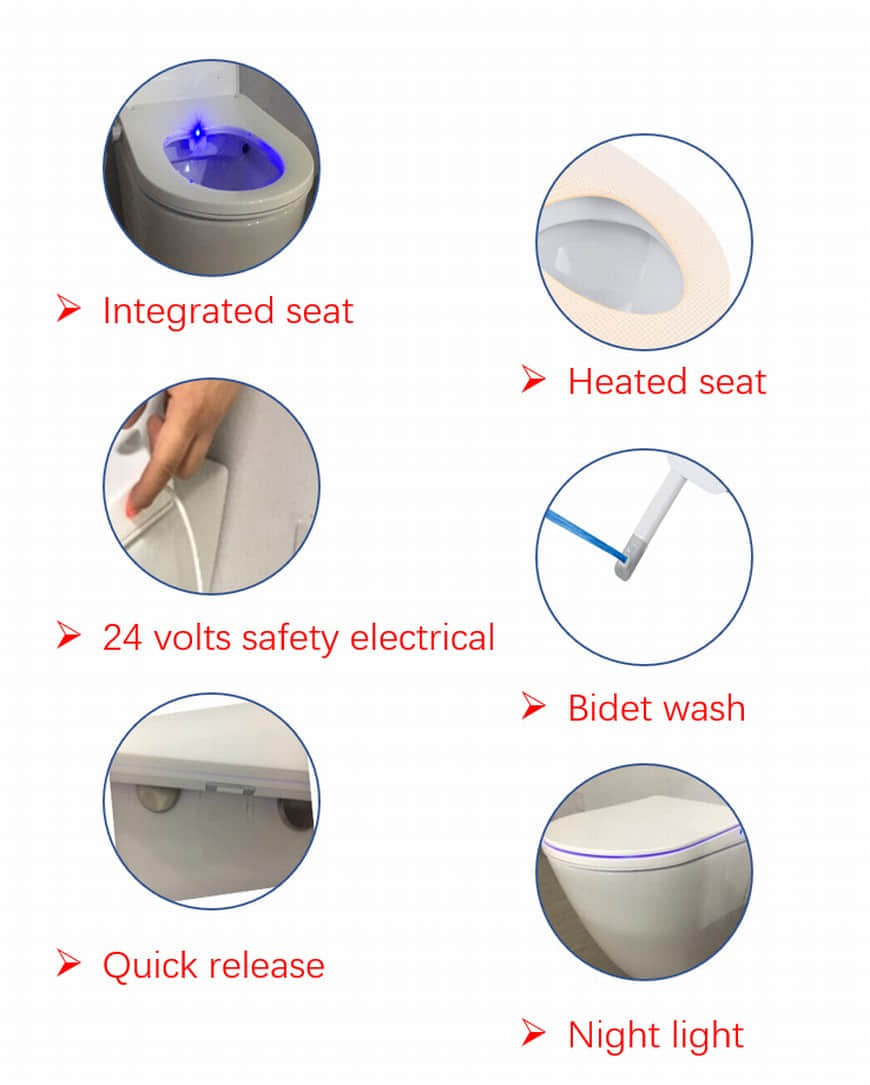 ➢ Integrated seat

➢ 24 volts safety electrical

➢ Quick release

➢ Heated seat

➢ Bidet wash

➢ Night light