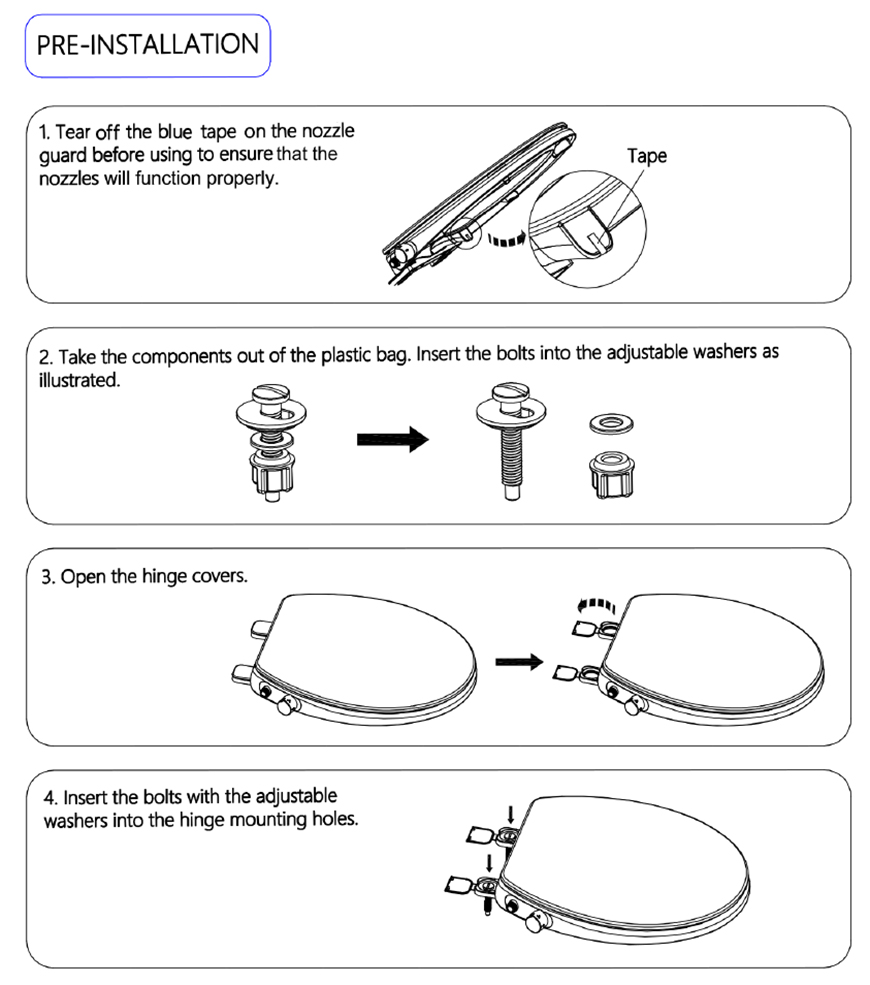 PRE-INSTALLATION

1. Tear off the blue tape on the nozzle guard before using to ensure that the nozzles will function properly.

Tape

2. Take the components out of the plastic bag. Insert the bolts into the adjustable washers as illustrated.

3. Open the hinge covers.

4. Insert the bolts with the adjustable washers into the hinge mounting holes.