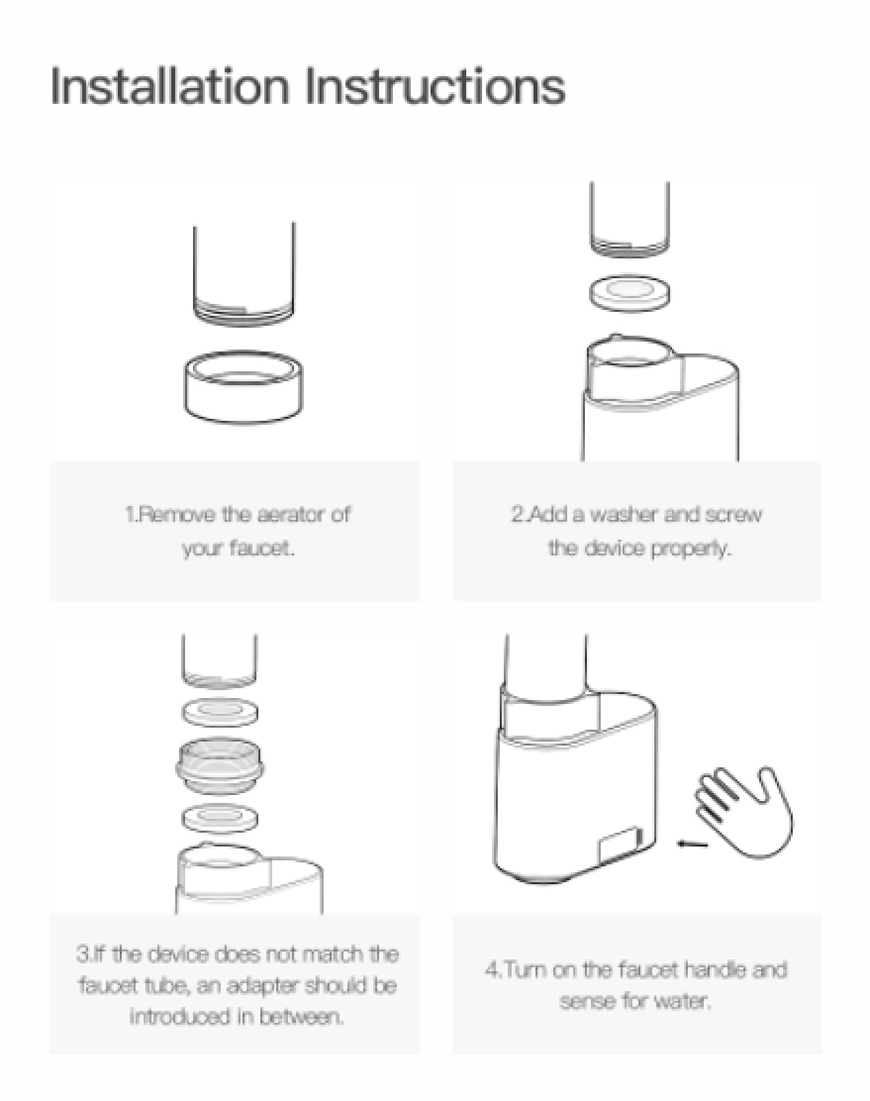 Installation Instructions

1.Remove the aerator of your faucet.

2.Add a washer and screw the device properly.

3.If the device does not match the faucet tube, an adapter should be introduced in between.

4.Turn on the faucet handle and sense for water.