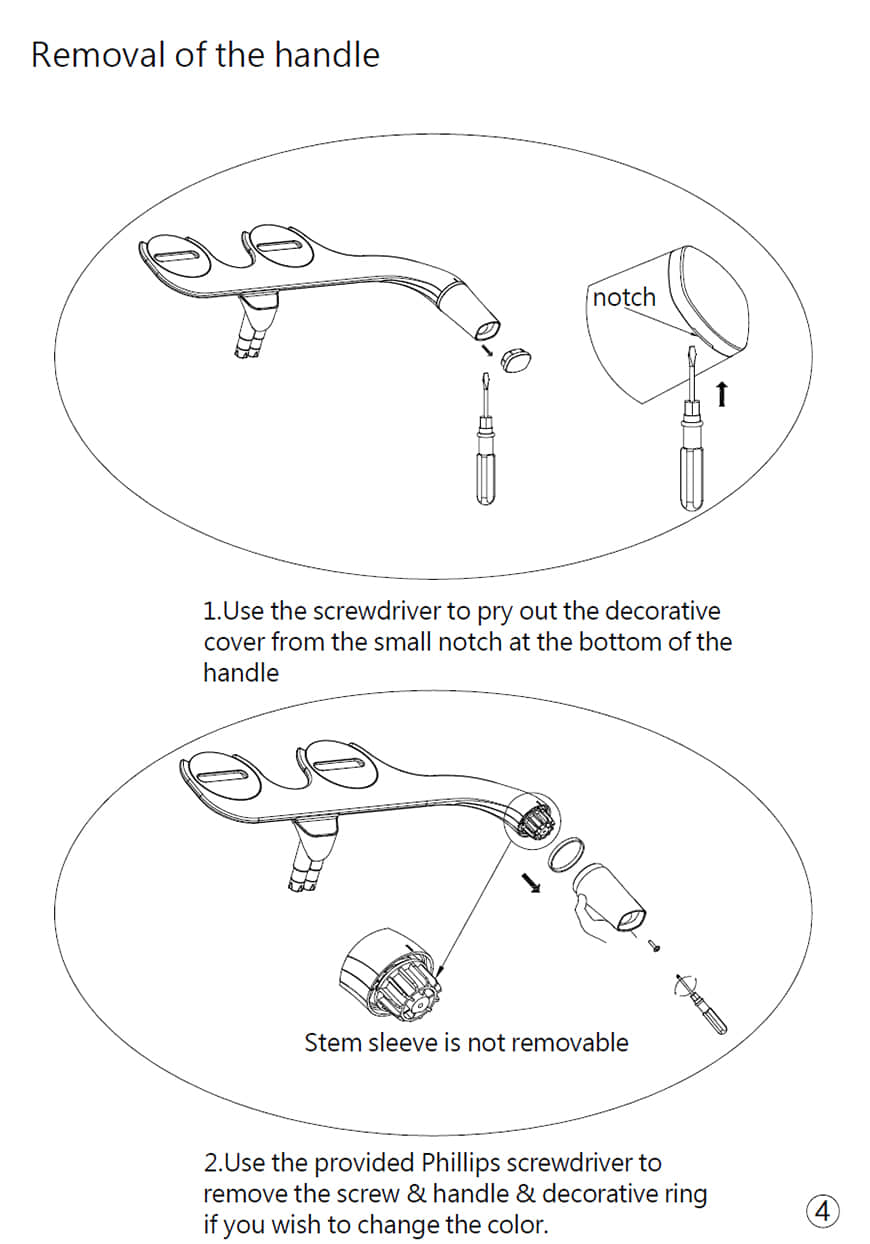 Removal of the handle

notch

1.Use the screwdriver to pry out the decorative cover from the small notch at the bottom of the handle

Stem sleeve is not removable

2.Use the provided Phillips screwdriver to remove the screw & handle & decorative ring if you wish to change the color.

④