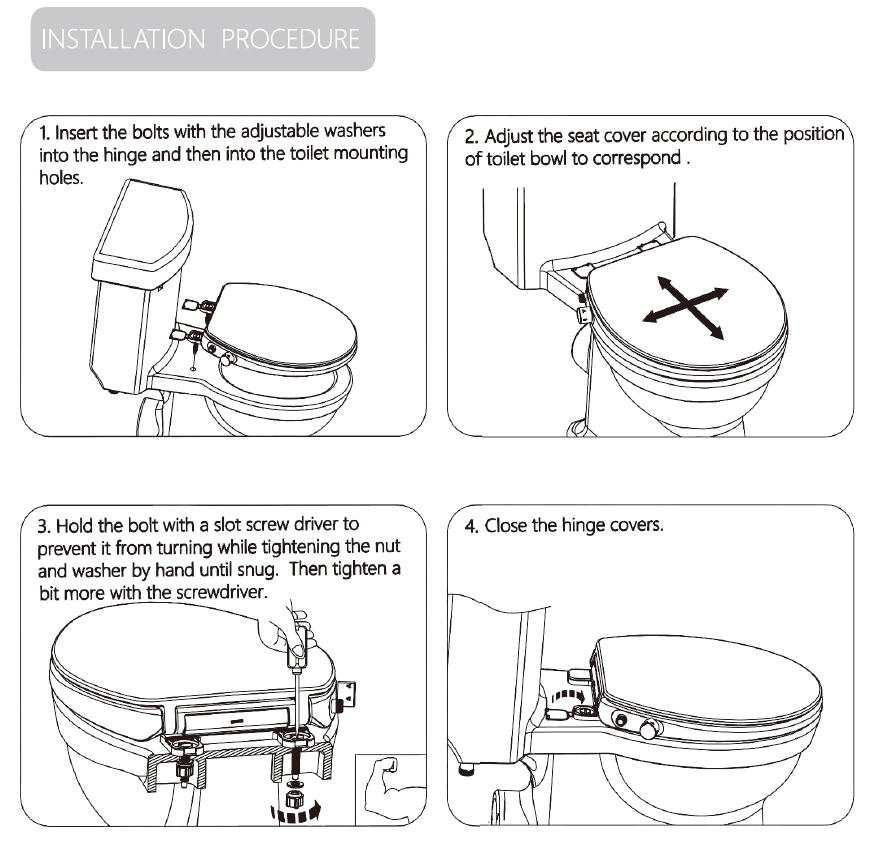 INSTALLATION PROCEDURE

1. Insert the bolts with the adjustable washers into the hinge and then into the toilet mounting holes.

2. Adjust the seat cover according to the position of toilet bowl to correspond .

3. Hold the bolt with a slot screw driver to prevent it from turning while tightening the nut and washer by hand until snug. Then tighten a bit more with the screwdriver.

4. Close the hinge covers.