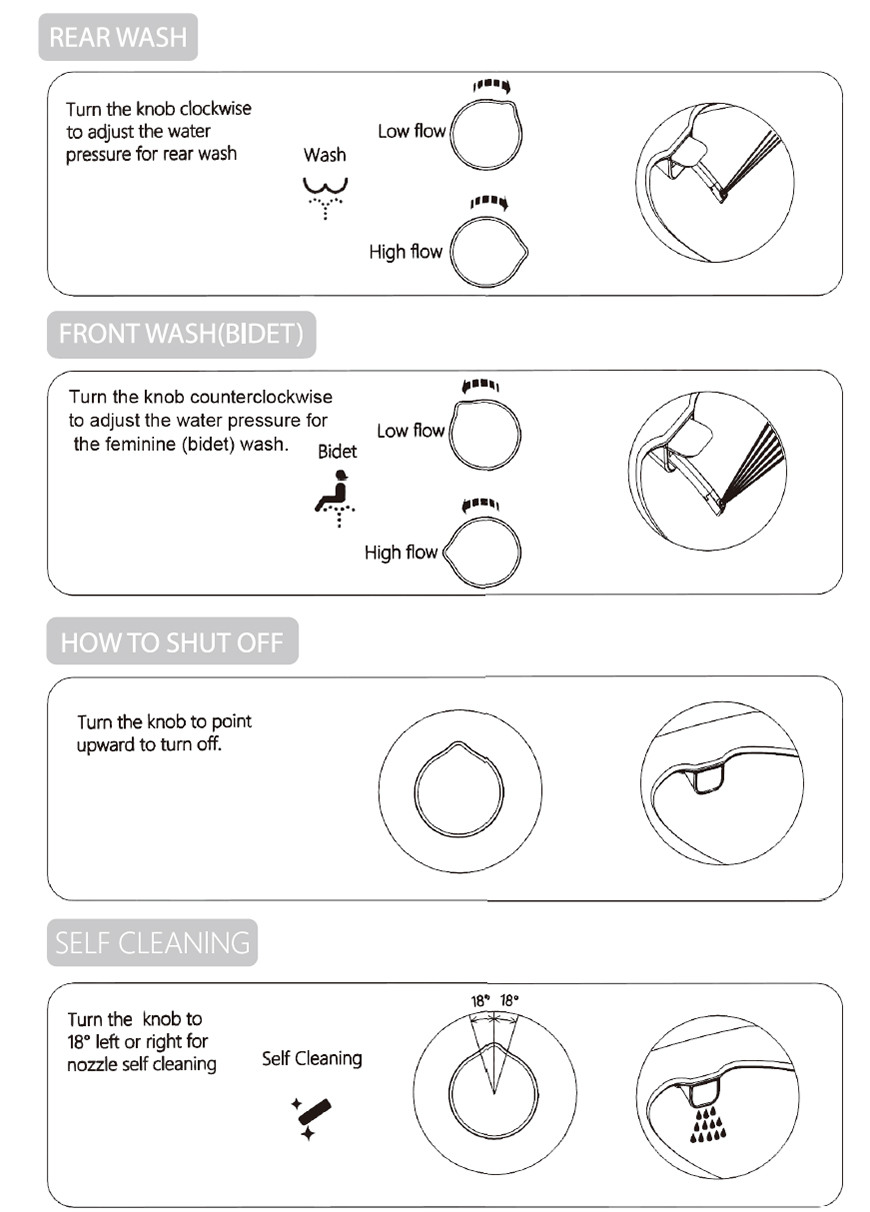 REAR WASH

Turn the knob clockwise to adjust the water pressure for rear wash

Wash

Low flow

High flow

FRONT WASH(BIDET)

Turn the knob counterclockwise to adjust the water pressure for the feminine (bidet) wash.

Bidet

Low flow

High flow

HOW TO SHUT OFF

Turn the knob to point upward to turn off.

SELF CLEANING

Turn the knob to 18° left or right for nozzle self cleaning

Self Cleaning

18° 18°