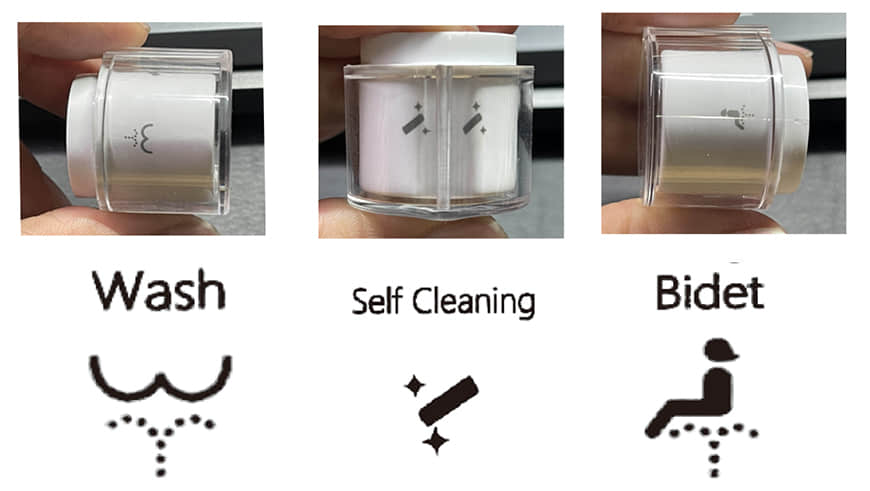 Wash

Self Cleaning

Bidet