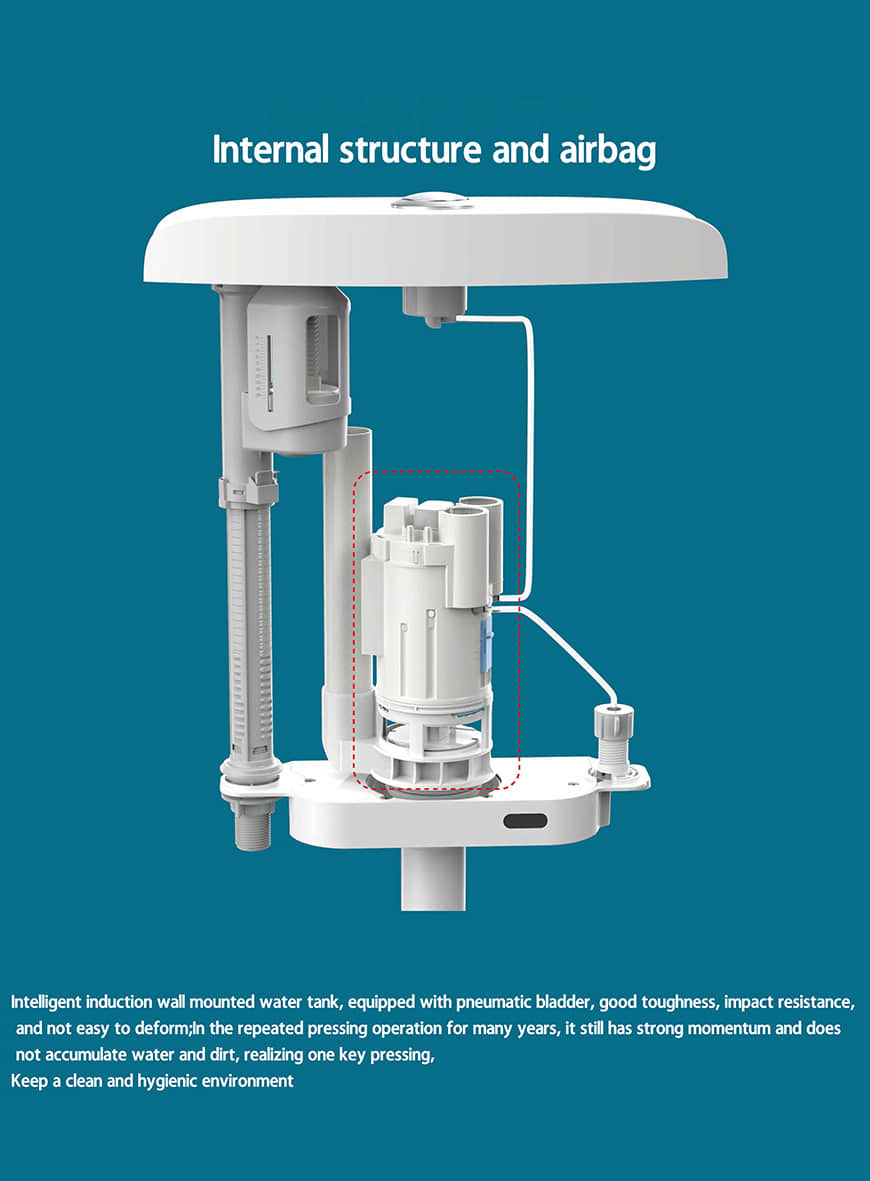 Internal structure and airbag

Intelligent induction wall mounted water tank, equipped with pneumatic bladder, good toughness, impact resistance, and not easy to deform;In the repeated pressing operation for many years, it still has strong momentum and does not accumulate water and dirt, realizing one key pressing,
Keep a clean and hygienic environment