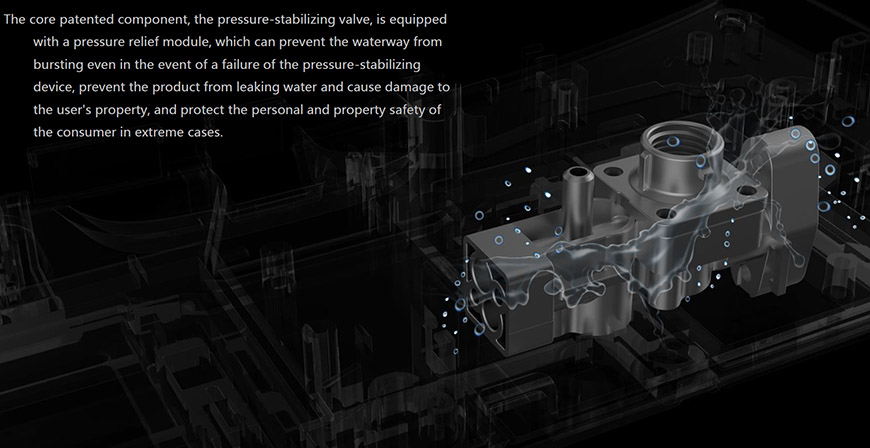 The core patented component, the pressure-stabilizing valve, is equipped with a pressure relief module, which can prevent the waterway from bursting even in the event of a failure of the pressure-stabilizing device, prevent the product from leaking water and cause damage to the user's property, and protect the personal and property safety of the consumer in extreme cases.