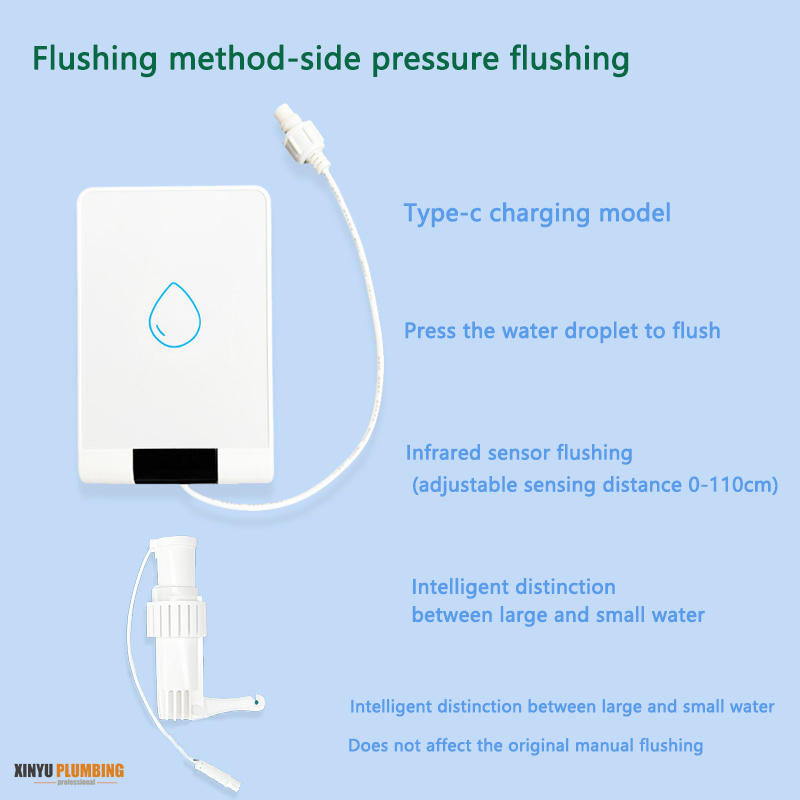 Flushing method-side pressure flushing

Type-c charging model

Press the water droplet to flush

Infrared sensor flushing
(adjustable sensing distance 0-110cm)

Intelligent distinction
between large and small water

Intelligent distinction between large and small water

Does not affect the original manual flushing

XINYU PLUMBING
professional