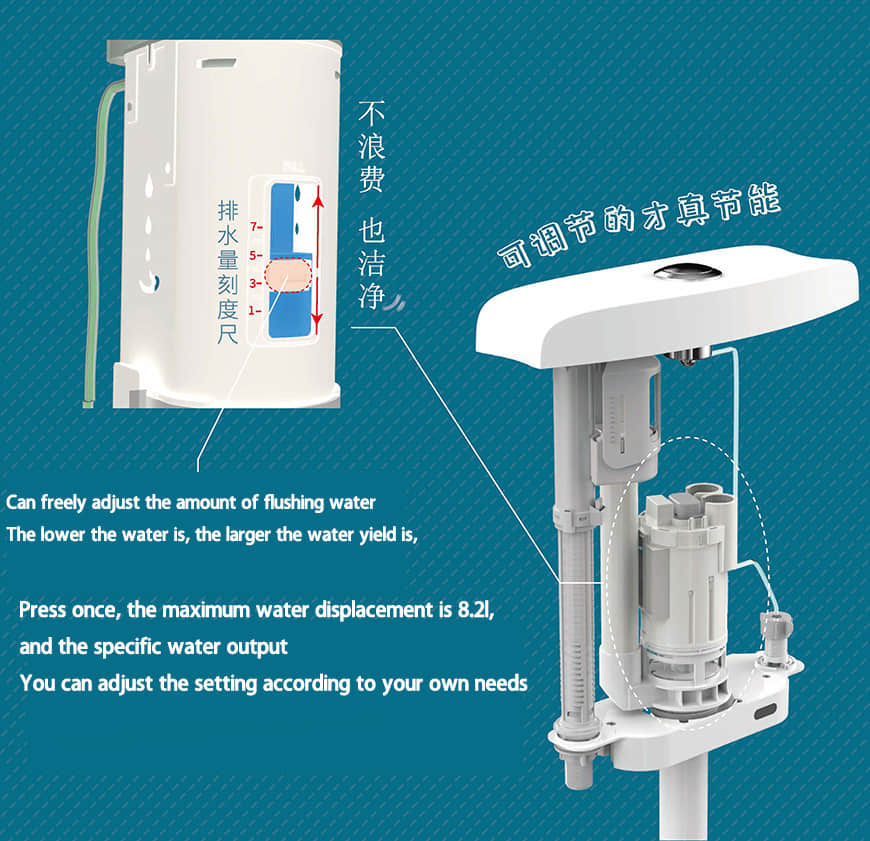 排水量刻度尺

7-
5-
3-
1-

不浪费 也洁净

可调节的才真节能

Can freely adjust the amount of flushing water
The lower the water is, the larger the water yield is,

Press once, the maximum water displacement is 8.2l,
and the specific water output
You can adjust the setting according to your own needs